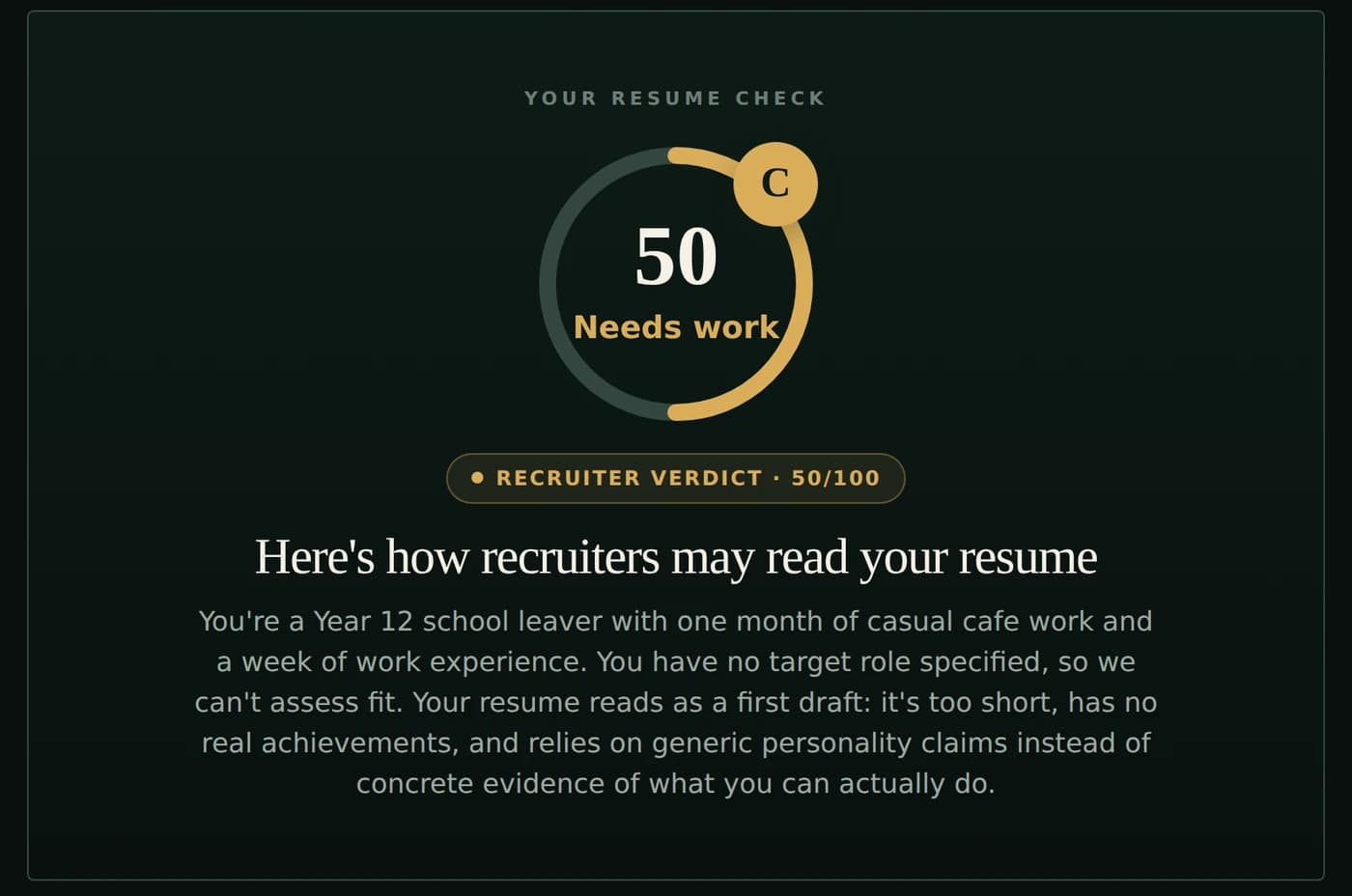 YOUR RESUME CHECK

C

50

Needs work

RECRUITER VERDICT · 50/100

Here's how recruiters may read your resume

You're a Year 12 school leaver with one month of casual cafe work and a week of work experience. You have no target role specified, so we can't assess fit. Your resume reads as a first draft: it's too short, has no real achievements, and relies on generic personality claims instead of concrete evidence of what you can actually do.